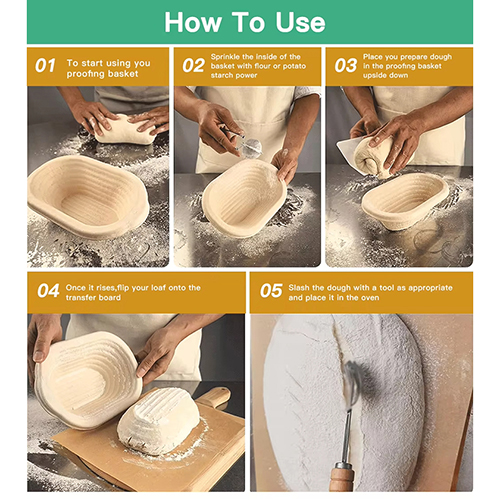 How To Use

01 To start using you proofing basket

02 Sprinkle the inside of the basket with flour or potato starch power

03 Place you prepare dough in the proofing basket upside down

04 Once it rises,flip your loaf onto the transfer board

05 Slash the dough with a tool as appropriate and place it in the oven