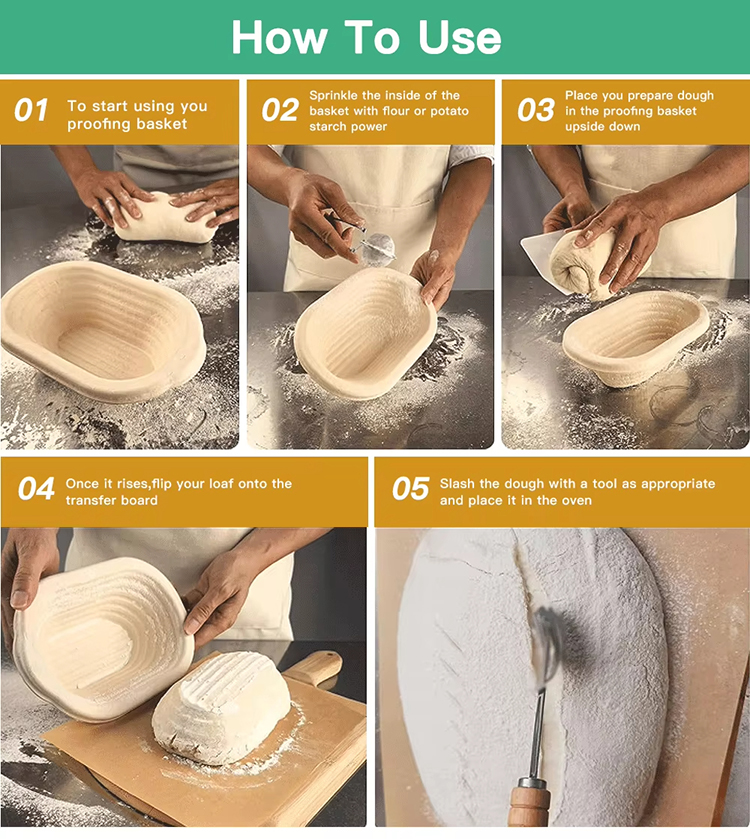 How To Use

01 To start using you proofing basket

02 Sprinkle the inside of the basket with flour or potato starch power

03 Place you prepare dough in the proofing basket upside down

04 Once it rises,flip your loaf onto the transfer board

05 Slash the dough with a tool as appropriate and place it in the oven